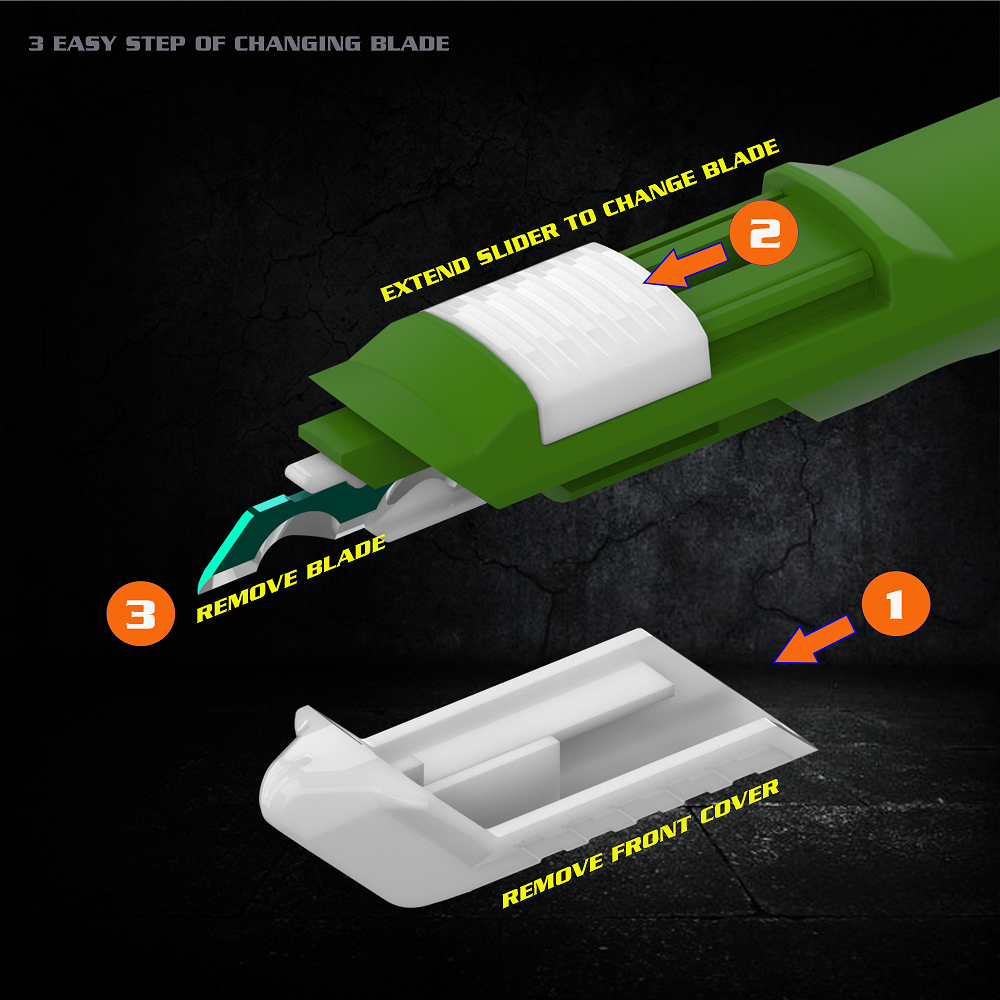 3 EASY STEP OF CHANGING BLADE

EXTEND SLIDER TO CHANGE BLADE

2

3

REMOVE BLADE

1

REMOVE FRONT COVER